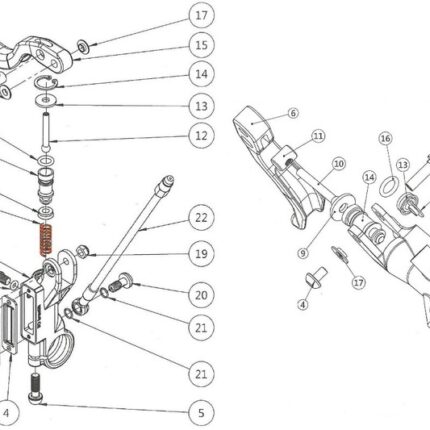 17
15
14
13
12
22
19
20
21
21
4
5
6
11
10
16
13
14
9
17
4